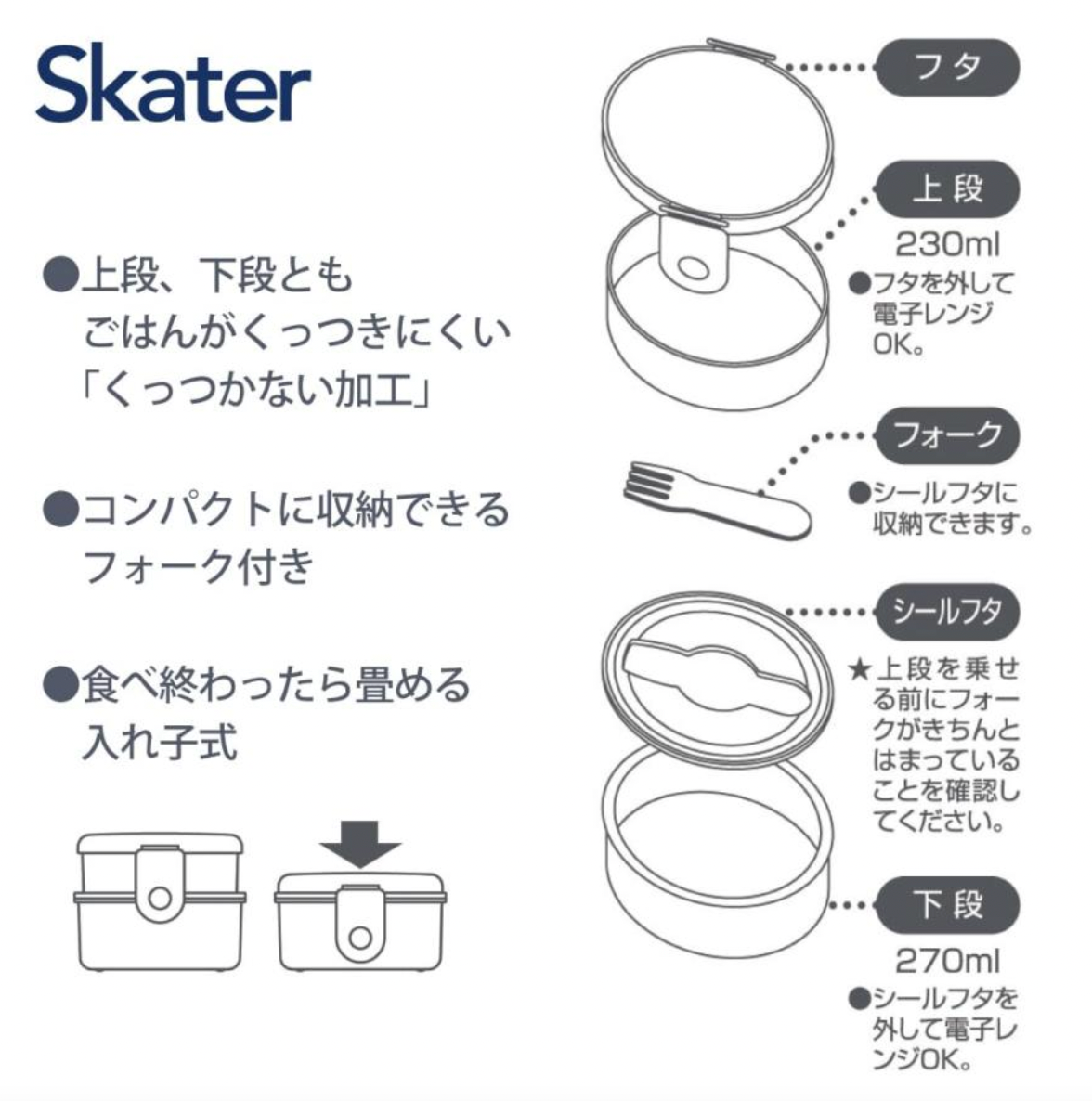 Skater

●上段、下段とも ごはんがくっつきにくい 「くっつかない加工」

●コンパクトに収納できる フォーク付き

●食べ終わったら畳める 入れ子式

フタ

上段
230ml
●フタを外して電子レンジOK。

フォーク
●シールフタに収納できます。

シールフタ
★上段を乗せる前にフォークがきちんとはまっていることを確認してください。

下段
270ml
●シールフタを外して電子レンジOK。