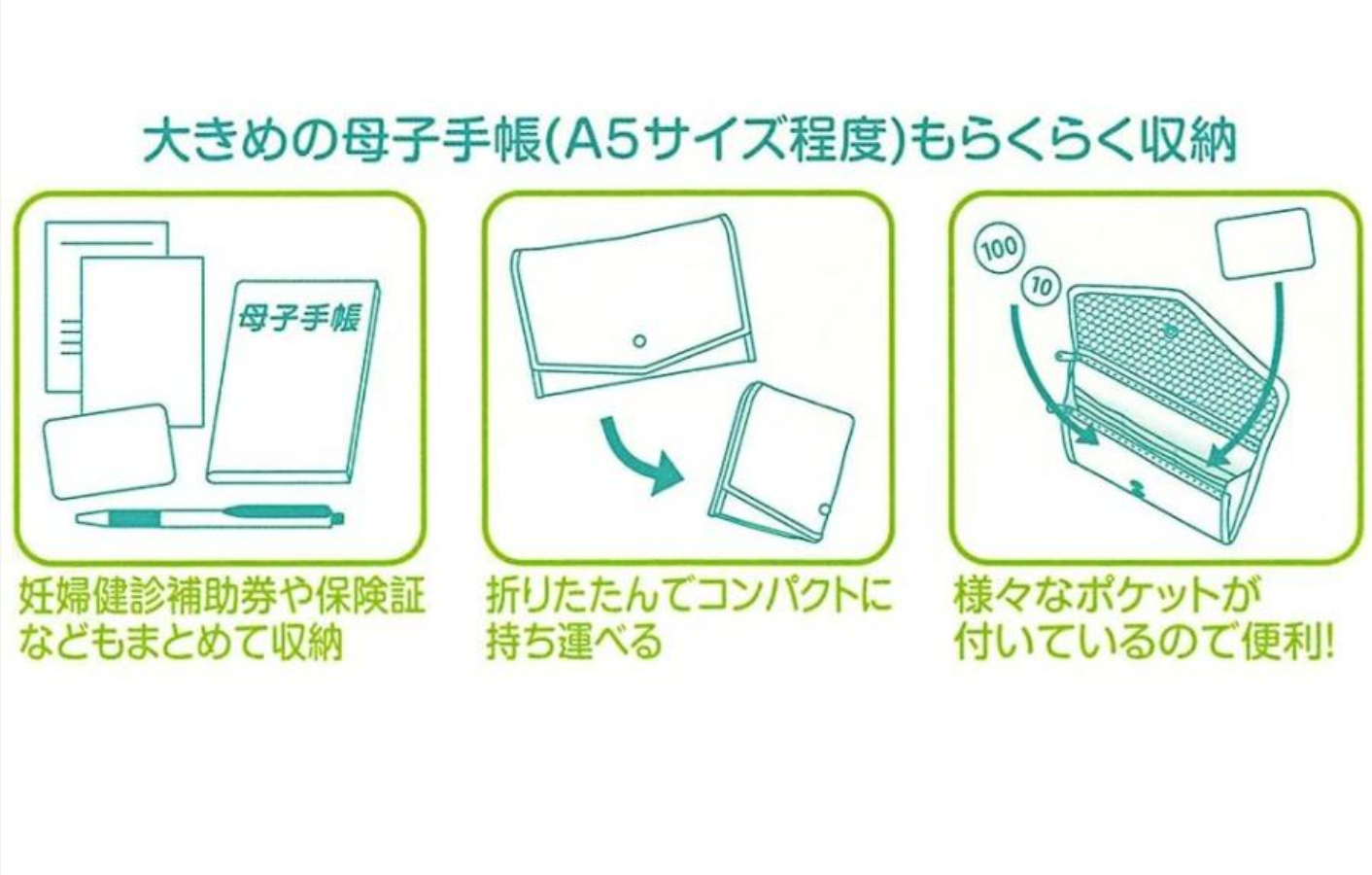 大きめの母子手帳(A5サイズ程度)もらくらく収納

母子手帳

妊婦健診補助券や保険証などもまとめて収納

折りたたんでコンパクトに持ち運べる

100

10

様々なポケットが付いているので便利!