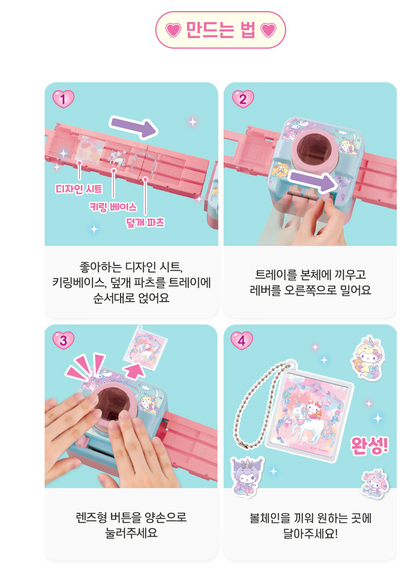 만드는 법

1

디자인 시트

키링 베이스

덮개 파츠

좋아하는 디자인 시트, 키링베이스, 덮개 파츠를 트레이에 순서대로 얹어요

2

트레이를 본체에 끼우고 레버를 오른쪽으로 밀어요

3

렌즈형 버튼을 양손으로 눌러주세요

4

완성!

볼체인을 끼워 원하는 곳에 달아주세요!