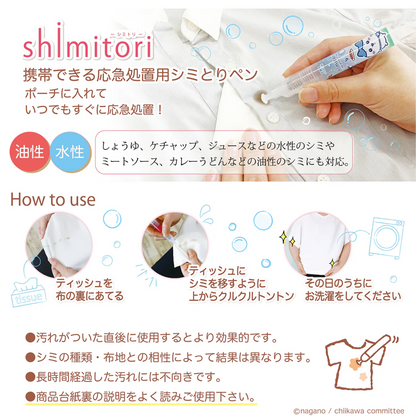 shimitori
ーシミトリー

携帯できる応急処置用シミとりペン
ポーチに入れて
いつでもすぐに応急処置！

油性 水性

しょうゆ、ケチャップ、ジュースなどの水性のシミや
ミートソース、カレーうどんなどの油性のシミにも対応。

How to use

tissue
ティッシュを
布の裏にあてる

ティッシュに
シミを移すように
上からクルクルトントン

その日のうちに
お洗濯をしてください

●汚れがついた直後に使用するとより効果的です。
●シミの種類・布地との相性によって結果は異なります。
●長時間経過した汚れには不向きです。
●商品台紙裏の説明をよく読みご使用下さい。

©nagano / chiikawa committee